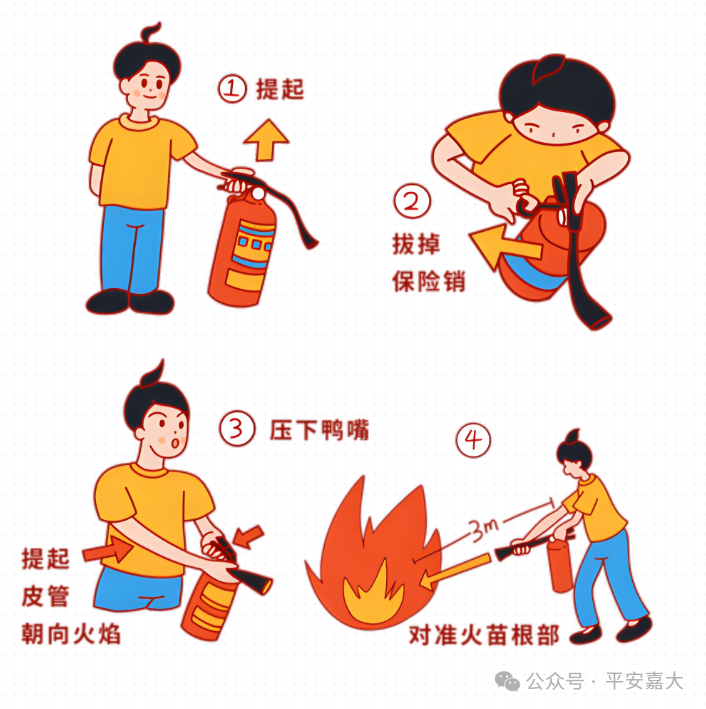 ① 提起

② 拔掉 保险销

③ 压下鸭嘴

提起 皮管 朝向火焰

④

3m

对准火苗根部

公众号 · 平安嘉大